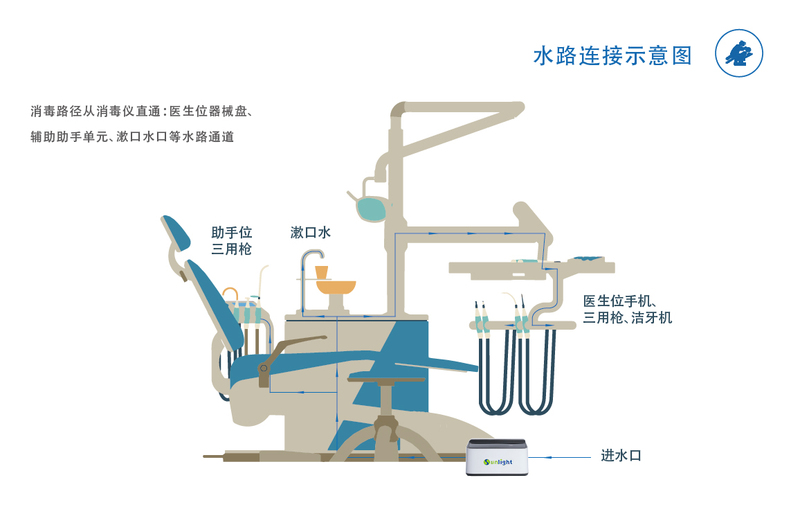 水路连接示意图

消毒路径从消毒仪直通：医生位器械盘、辅助助手单元、漱口水口等水路通道

助手位
三用枪

漱口水

医生位手机、
三用枪、洁牙机

Sunlight

进水口